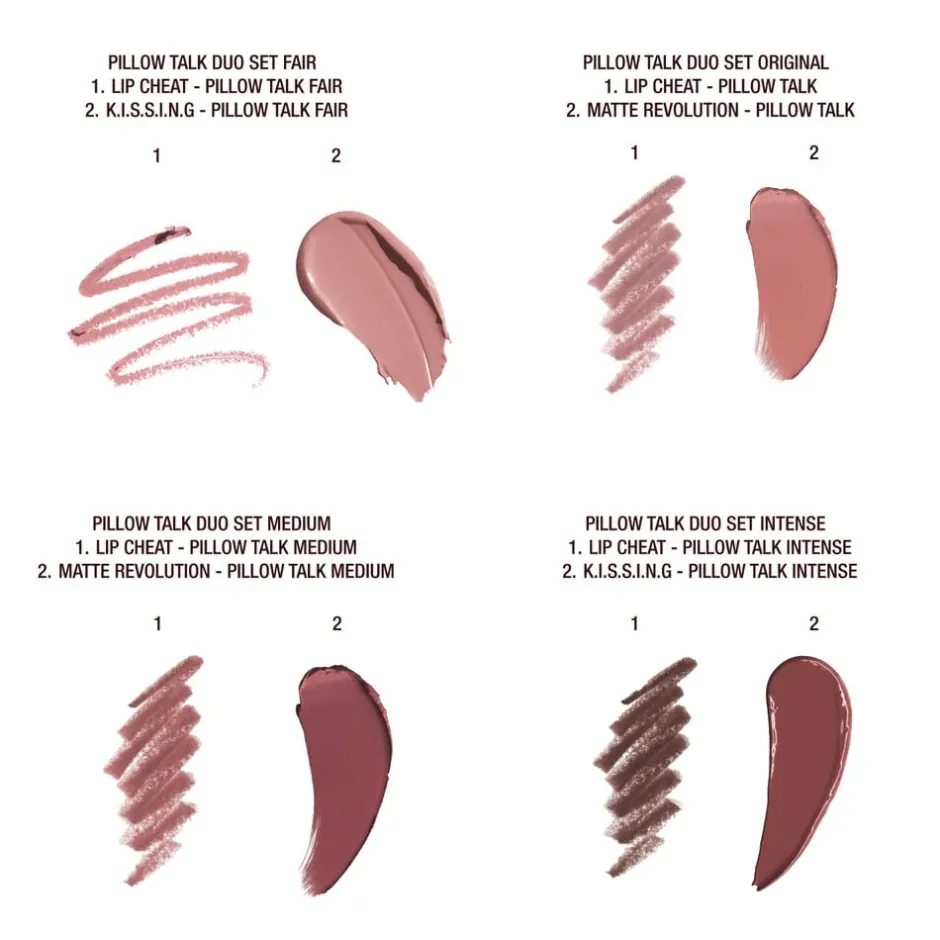 PILLOW TALK DUO SET FAIR
1. LIP CHEAT - PILLOW TALK FAIR
2. K.I.S.S.I.N.G - PILLOW TALK FAIR

1 2

PILLOW TALK DUO SET ORIGINAL
1. LIP CHEAT - PILLOW TALK
2. MATTE REVOLUTION - PILLOW TALK

1 2

PILLOW TALK DUO SET MEDIUM
1. LIP CHEAT - PILLOW TALK MEDIUM
2. MATTE REVOLUTION - PILLOW TALK MEDIUM

1 2

PILLOW TALK DUO SET INTENSE
1. LIP CHEAT - PILLOW TALK INTENSE
2. K.I.S.S.I.N.G - PILLOW TALK INTENSE

1 2